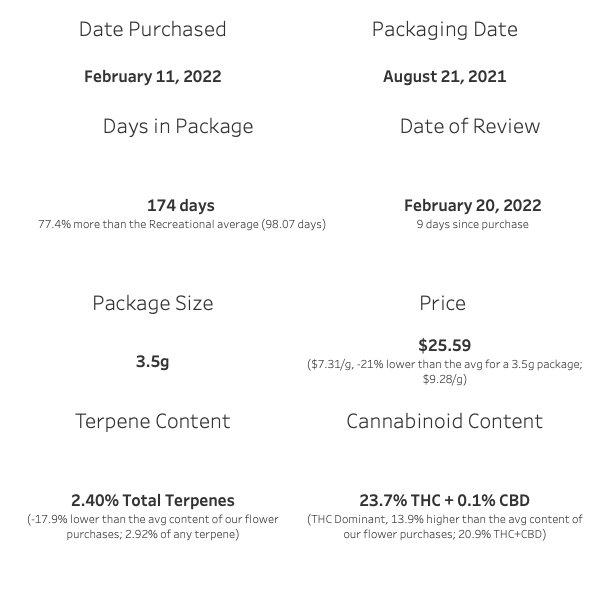 Date Purchased

February 11, 2022

Packaging Date

August 21, 2021

Days in Package

174 days
77.4% more than the Recreational average (98.07 days)

Date of Review

February 20, 2022
9 days since purchase

Package Size

3.5g

Price

$25.59
($7.31/g, -21% lower than the avg for a 3.5g package; $9.28/g)

Terpene Content

2.40% Total Terpenes
(-17.9% lower than the avg content of our flower purchases; 2.92% of any terpene)

Cannabinoid Content

23.7% THC + 0.1% CBD
(THC Dominant, 13.9% higher than the avg content of our flower purchases; 20.9% THC+CBD)