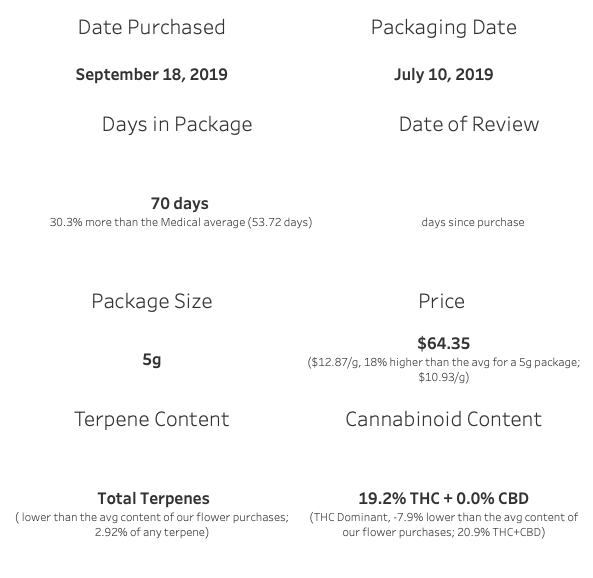 Date Purchased

September 18, 2019

Packaging Date

July 10, 2019

Days in Package

70 days
30.3% more than the Medical average (53.72 days)

Date of Review

days since purchase

Package Size

5g

Price

$64.35
($12.87/g, 18% higher than the avg for a 5g package; $10.93/g)

Terpene Content

Total Terpenes
( lower than the avg content of our flower purchases; 2.92% of any terpene)

Cannabinoid Content

19.2% THC + 0.0% CBD
(THC Dominant, -7.9% lower than the avg content of our flower purchases; 20.9% THC+CBD)