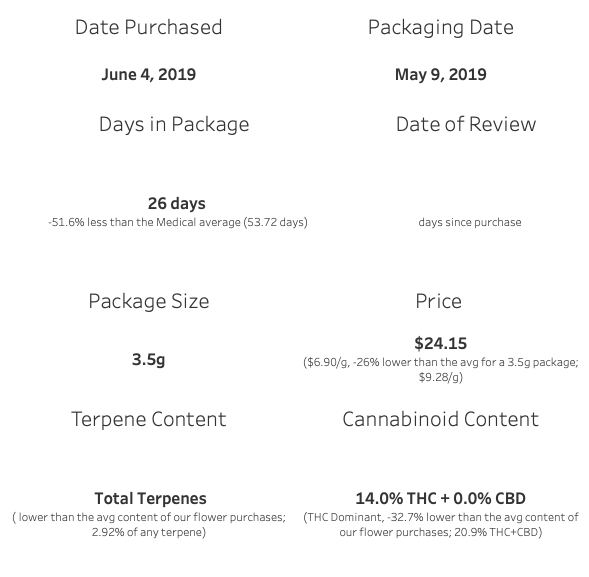 Date Purchased

June 4, 2019

Packaging Date

May 9, 2019

Days in Package

26 days
-51.6% less than the Medical average (53.72 days)

Date of Review

days since purchase

Package Size

3.5g

Price

$24.15
($6.90/g, -26% lower than the avg for a 3.5g package; $9.28/g)

Terpene Content

Total Terpenes
( lower than the avg content of our flower purchases; 2.92% of any terpene)

Cannabinoid Content

14.0% THC + 0.0% CBD
(THC Dominant, -32.7% lower than the avg content of our flower purchases; 20.9% THC+CBD)