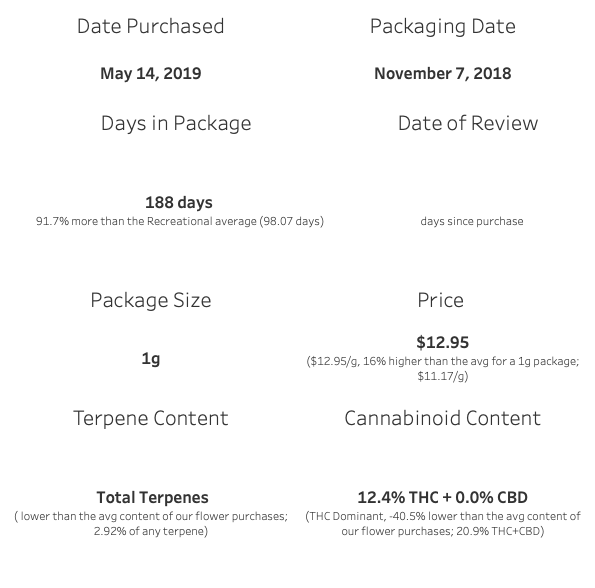 Date Purchased

May 14, 2019

Packaging Date

November 7, 2018

Days in Package

188 days
91.7% more than the Recreational average (98.07 days)

Date of Review

days since purchase

Package Size

1g

Price

$12.95
($12.95/g, 16% higher than the avg for a 1g package; $11.17/g)

Terpene Content

Total Terpenes
( lower than the avg content of our flower purchases; 2.92% of any terpene)

Cannabinoid Content

12.4% THC + 0.0% CBD
(THC Dominant, -40.5% lower than the avg content of our flower purchases; 20.9% THC+CBD)