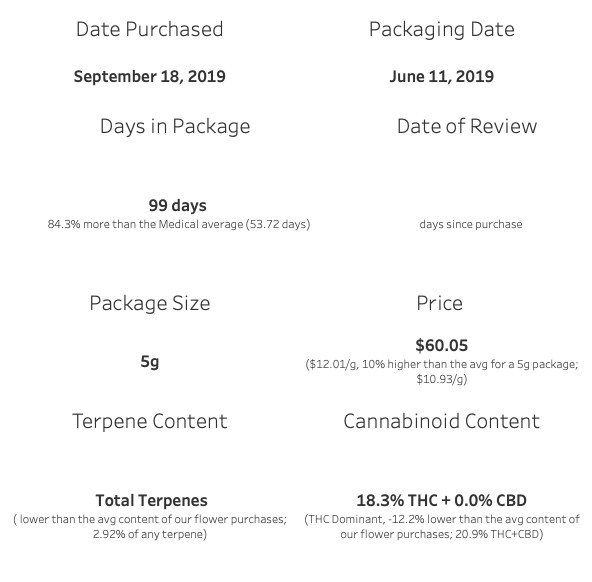 Date Purchased

September 18, 2019

Packaging Date

June 11, 2019

Days in Package

99 days
84.3% more than the Medical average (53.72 days)

Date of Review

days since purchase

Package Size

5g

Price

$60.05
($12.01/g, 10% higher than the avg for a 5g package; $10.93/g)

Terpene Content

Total Terpenes
( lower than the avg content of our flower purchases; 2.92% of any terpene)

Cannabinoid Content

18.3% THC + 0.0% CBD
(THC Dominant, -12.2% lower than the avg content of our flower purchases; 20.9% THC+CBD)