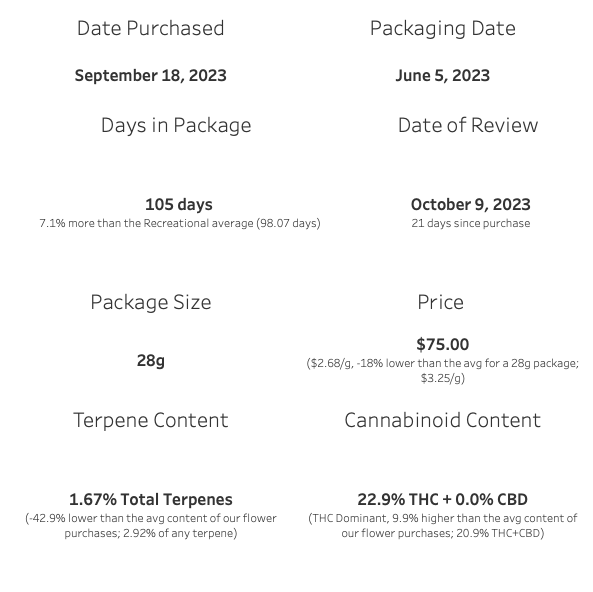 Date Purchased

September 18, 2023

Packaging Date

June 5, 2023

Days in Package

105 days
7.1% more than the Recreational average (98.07 days)

Date of Review

October 9, 2023
21 days since purchase

Package Size

28g

Price

$75.00
($2.68/g, -18% lower than the avg for a 28g package; $3.25/g)

Terpene Content

1.67% Total Terpenes
(-42.9% lower than the avg content of our flower purchases; 2.92% of any terpene)

Cannabinoid Content

22.9% THC + 0.0% CBD
(THC Dominant, 9.9% higher than the avg content of our flower purchases; 20.9% THC+CBD)